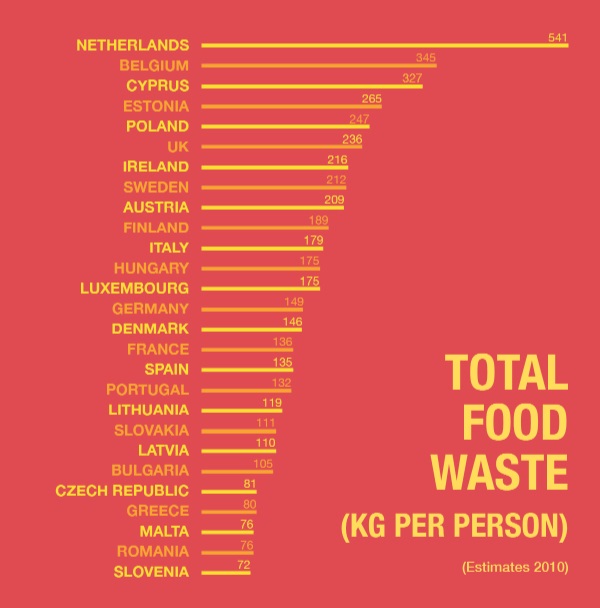 NETHERLANDS 541
BELGIUM 345
CYPRUS 327
ESTONIA 265
POLAND 247
UK 236
IRELAND 216
SWEDEN 212
AUSTRIA 209
FINLAND 189
ITALY 179
HUNGARY 175
LUXEMBOURG 175
GERMANY 149
DENMARK 146
FRANCE 136
SPAIN 135
PORTUGAL 132
LITHUANIA 119
SLOVAKIA 111
LATVIA 110
BULGARIA 105
CZECH REPUBLIC 81
GREECE 80
MALTA 76
ROMANIA 76
SLOVENIA 72

TOTAL FOOD WASTE
(KG PER PERSON)
(Estimates 2010)